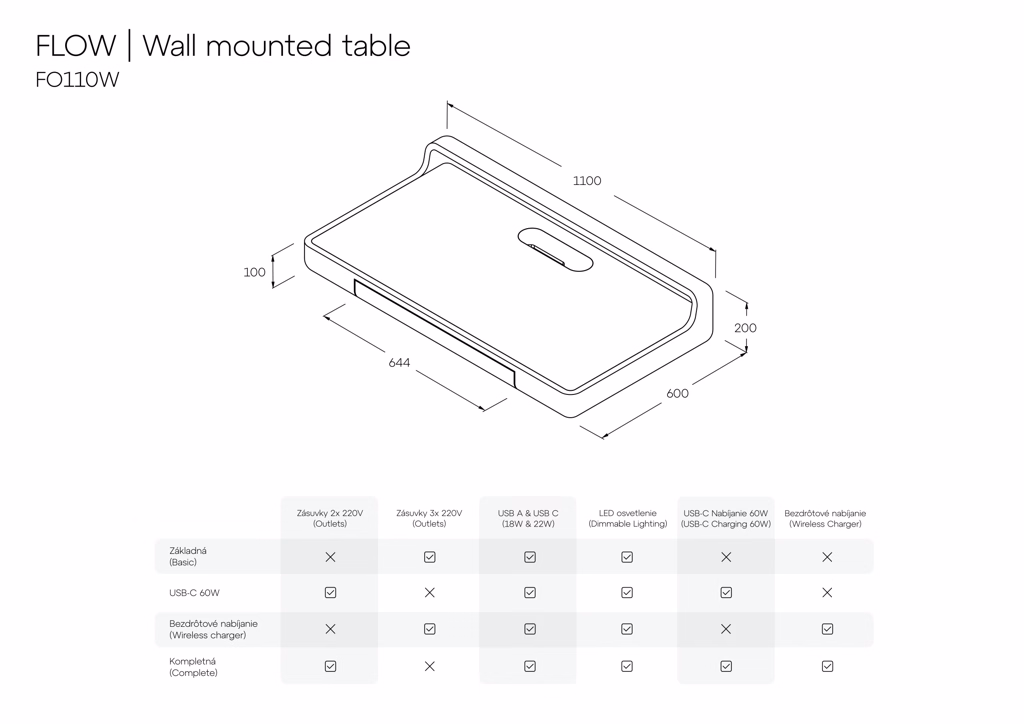 FLOW | Wall mounted table
FO110W

1100
100
200
644
600

| | Zásuvky 2x 220V (Outlets) | Zásuvky 3x 220V (Outlets) | USB A & USB C (18W & 22W) | LED osvetlenie (Dimmable Lighting) | USB-C Nabíjanie 60W (USB-C Charging 60W) | Bezdrôtové nabíjanie (Wireless Charger) |
|---|---|---|---|---|---|---|
| Základná (Basic) | ✕ | ☑ | ☑ | ☑ | ✕ | ✕ |
| USB-C 60W | ☑ | ✕ | ☑ | ☑ | ☑ | ✕ |
| Bezdrôtové nabíjanie (Wireless charger) | ✕ | ☑ | ☑ | ☑ | ✕ | ☑ |
| Kompletná (Complete) | ☑ | ✕ | ☑ | ☑ | ☑ | ☑ |